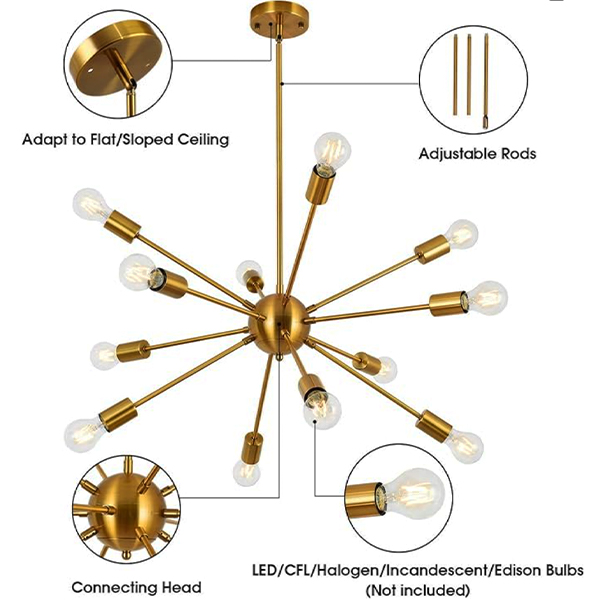 Adapt to Flat/Sloped Ceiling

Adjustable Rods

Connecting Head

LED/CFL/Halogen/Incandescent/Edison Bulbs
(Not included)